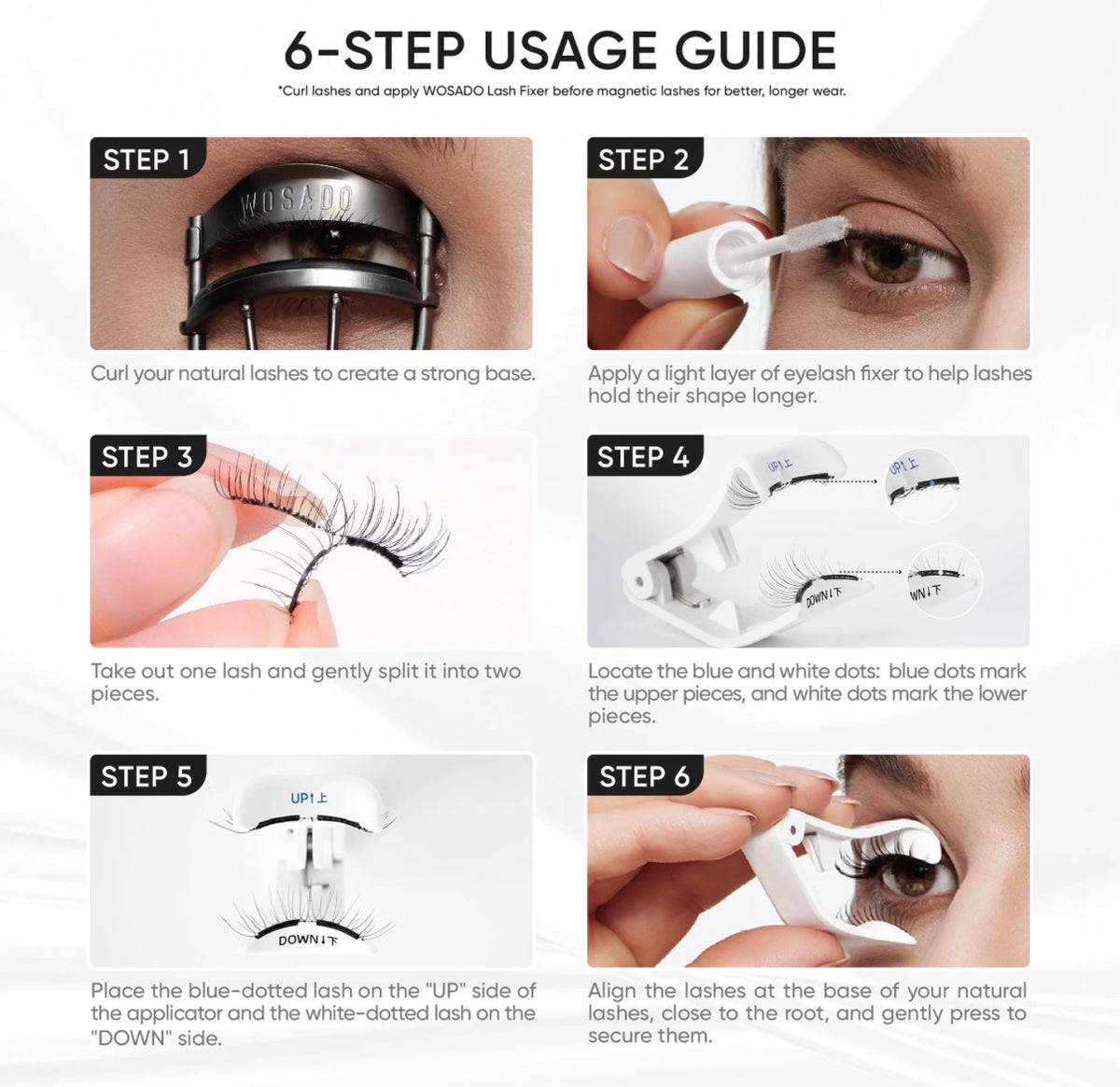 6-STEP USAGE GUIDE

*Curl lashes and apply WOSADO Lash Fixer before magnetic lashes for better, longer wear.

STEP 1

WOSADO

Curl your natural lashes to create a strong base.

STEP 2

Apply a light layer of eyelash fixer to help lashes hold their shape longer.

STEP 3

Take out one lash and gently split it into two pieces.

STEP 4

UP↑上

UP↑上

DOWN↓下

WN↓下

Locate the blue and white dots: blue dots mark the upper pieces, and white dots mark the lower pieces.

STEP 5

UP↑上

DOWN↓下

Place the blue-dotted lash on the "UP" side of the applicator and the white-dotted lash on the "DOWN" side.

STEP 6

Align the lashes at the base of your natural lashes, close to the root, and gently press to secure them.